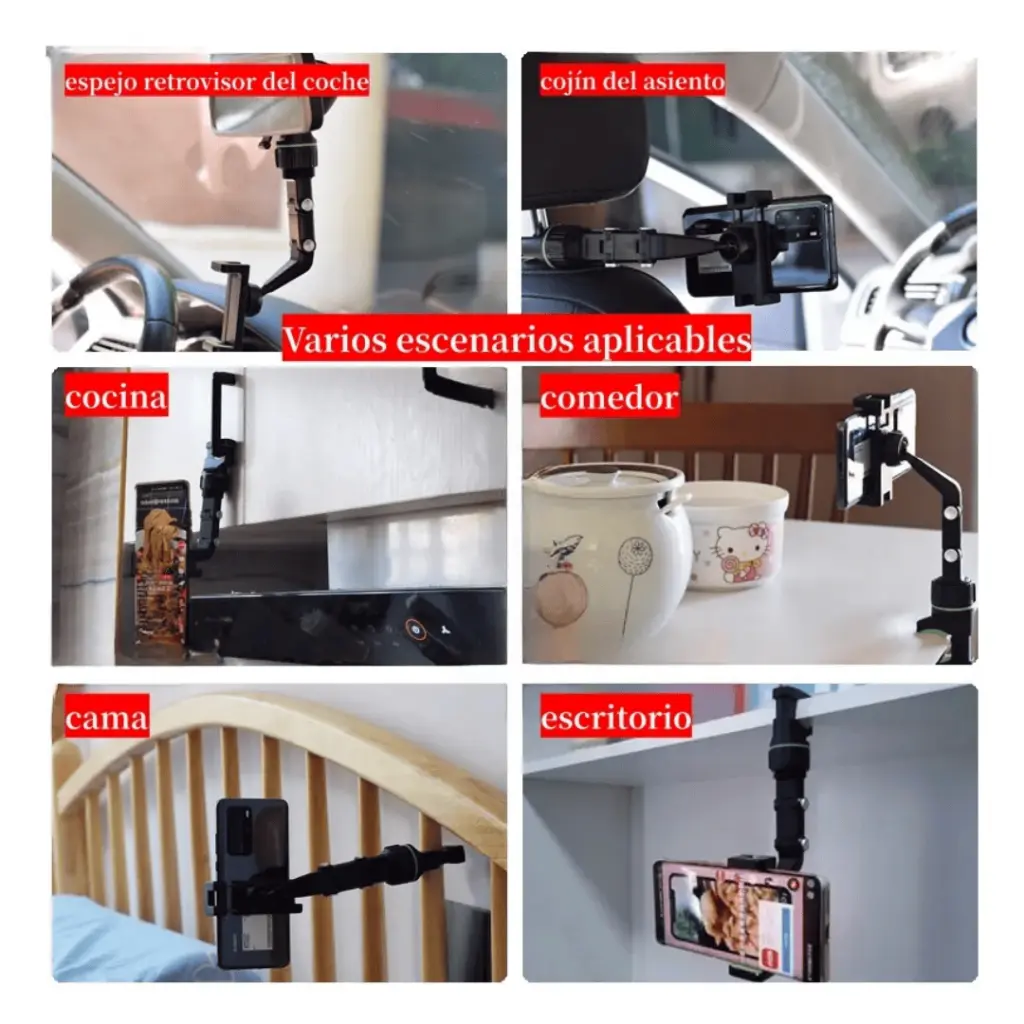 espejo retrovisor del coche

cojín del asiento

Varios escenarios aplicables

cocina

comedor

cama

escritorio