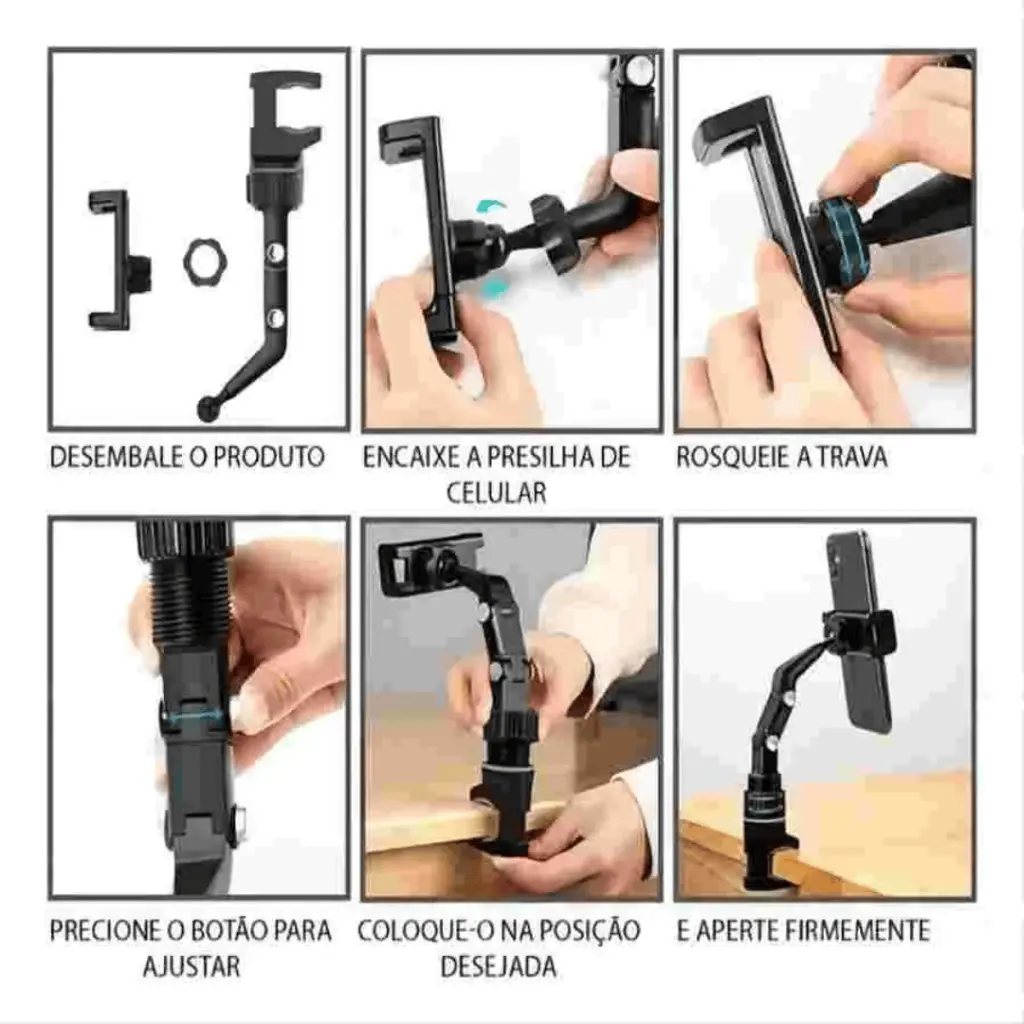 DESEMBALE O PRODUTO

ENCAIXE A PRESILHA DE CELULAR

ROSQUEIE A TRAVA

PRECIONE O BOTÃO PARA AJUSTAR

COLOQUE-O NA POSIÇÃO DESEJADA

E APERTE FIRMEMENTE